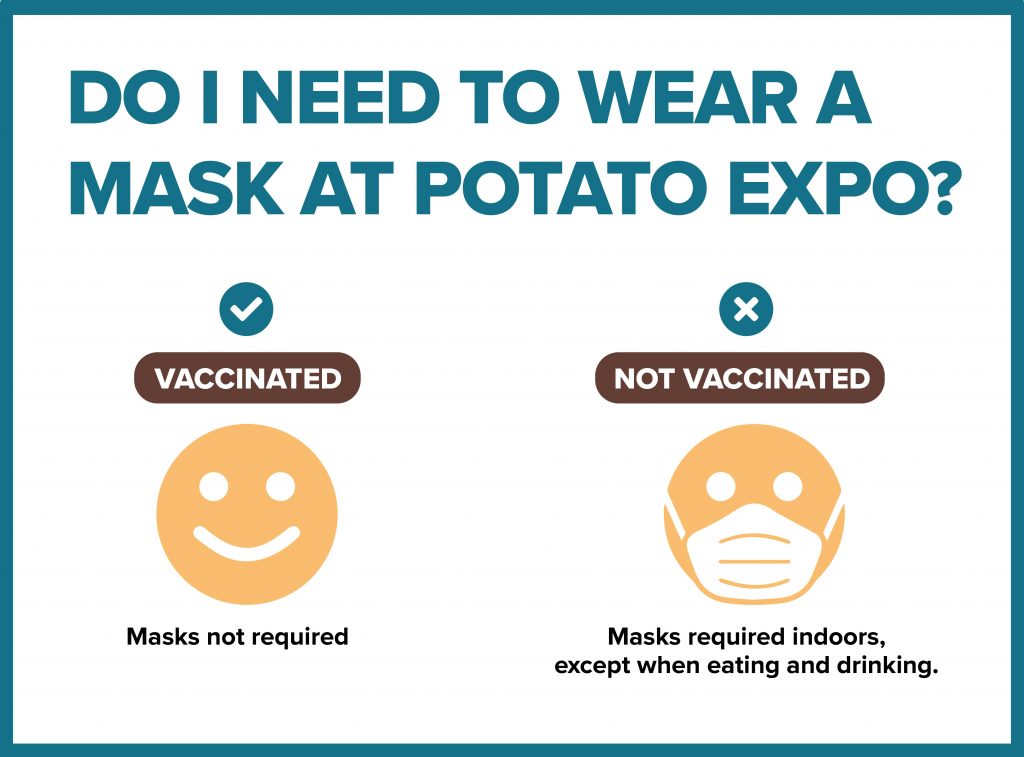 DO I NEED TO WEAR A MASK AT POTATO EXPO?

VACCINATED

Masks not required

NOT VACCINATED

Masks required indoors, except when eating and drinking.