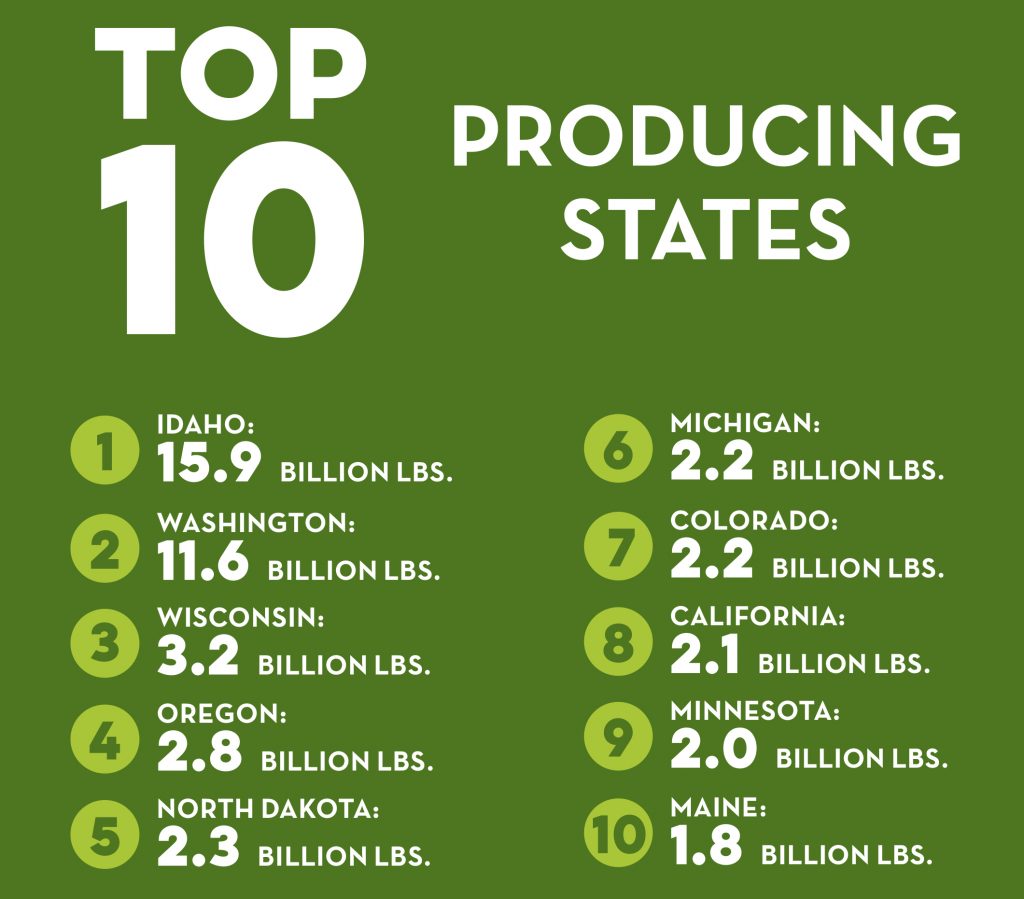 TOP 10

PRODUCING STATES

1 IDAHO:
15.9 BILLION LBS.

2 WASHINGTON:
11.6 BILLION LBS.

3 WISCONSIN:
3.2 BILLION LBS.

4 OREGON:
2.8 BILLION LBS.

5 NORTH DAKOTA:
2.3 BILLION LBS.

6 MICHIGAN:
2.2 BILLION LBS.

7 COLORADO:
2.2 BILLION LBS.

8 CALIFORNIA:
2.1 BILLION LBS.

9 MINNESOTA:
2.0 BILLION LBS.

10 MAINE:
1.8 BILLION LBS.