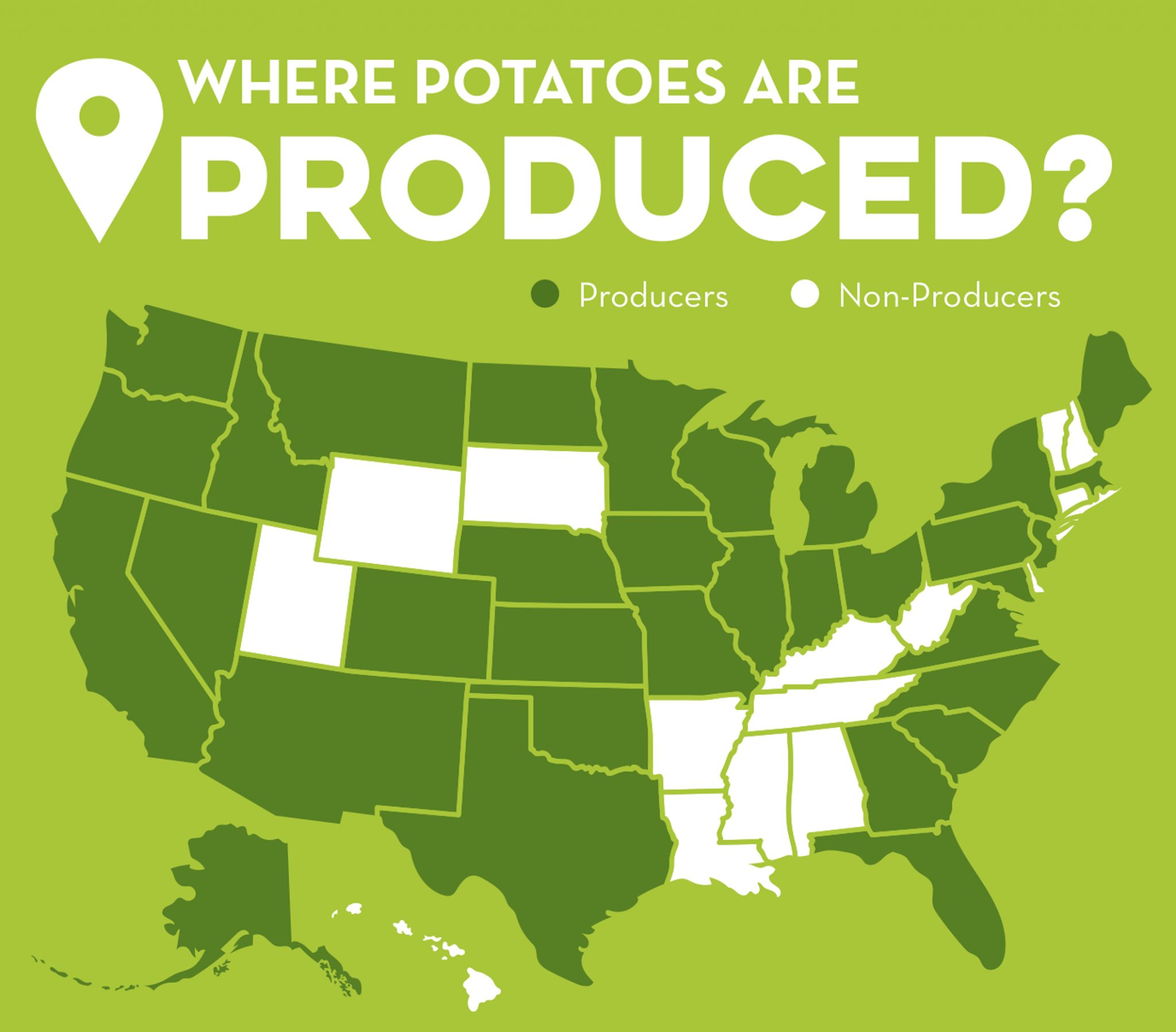 WHERE POTATOES ARE
PRODUCED?

Producers Non-Producers